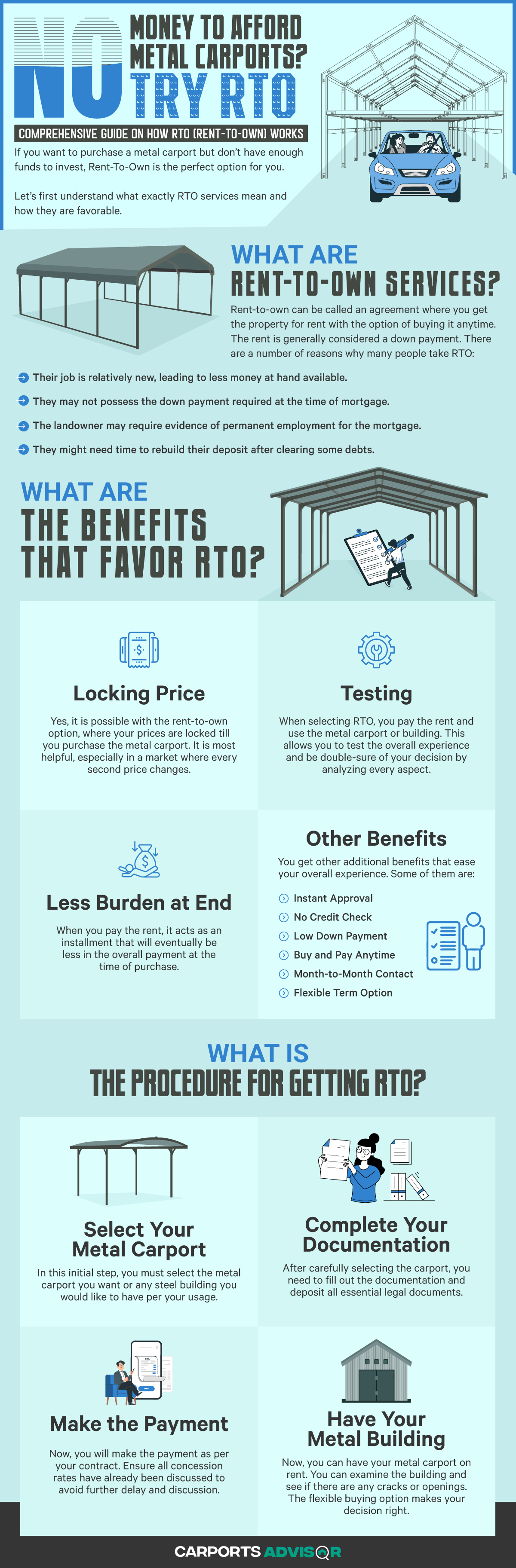 NO MONEY TO AFFORD METAL CARPORTS? TRY RTO

COMPREHENSIVE GUIDE ON HOW RTO (RENT-TO-OWN) WORKS

If you want to purchase a metal carport but don't have enough funds to invest, Rent-To-Own is the perfect option for you.

Let's first understand what exactly RTO services mean and how they are favorable.

WHAT ARE RENT-TO-OWN SERVICES?

Rent-to-own can be called an agreement where you get the property for rent with the option of buying it anytime. The rent is generally considered a down payment. There are a number of reasons why many people take RTO:

Their job is relatively new, leading to less money at hand available.

They may not possess the down payment required at the time of mortgage.

The landowner may require evidence of permanent employment for the mortgage.

They might need time to rebuild their deposit after clearing some debts.

WHAT ARE THE BENEFITS THAT FAVOR RTO?

Locking Price

Yes, it is possible with the rent-to-own option, where your prices are locked till you purchase the metal carport. It is most helpful, especially in a market where every second price changes.

Testing

When selecting RTO, you pay the rent and use the metal carport or building. This allows you to test the overall experience and be double-sure of your decision by analyzing every aspect.

Less Burden at End

When you pay the rent, it acts as an installment that will eventually be less in the overall payment at the time of purchase.

Other Benefits

You get other additional benefits that ease your overall experience. Some of them are:

Instant Approval
No Credit Check
Low Down Payment
Buy and Pay Anytime
Month-to-Month Contact
Flexible Term Option

WHAT IS THE PROCEDURE FOR GETTING RTO?

Select Your Metal Carport

In this initial step, you must select the metal carport you want or any steel building you would like to have per your usage.

Complete Your Documentation

After carefully selecting the carport, you need to fill out the documentation and deposit all essential legal documents.

Make the Payment

Now, you will make the payment as per your contract. Ensure all concession rates have already been discussed to avoid further delay and discussion.

Have Your Metal Building

Now, you can have your metal carport on rent. You can examine the building and see if there are any cracks or openings. The flexible buying option makes your decision right.

CARPORTS ADVISOR