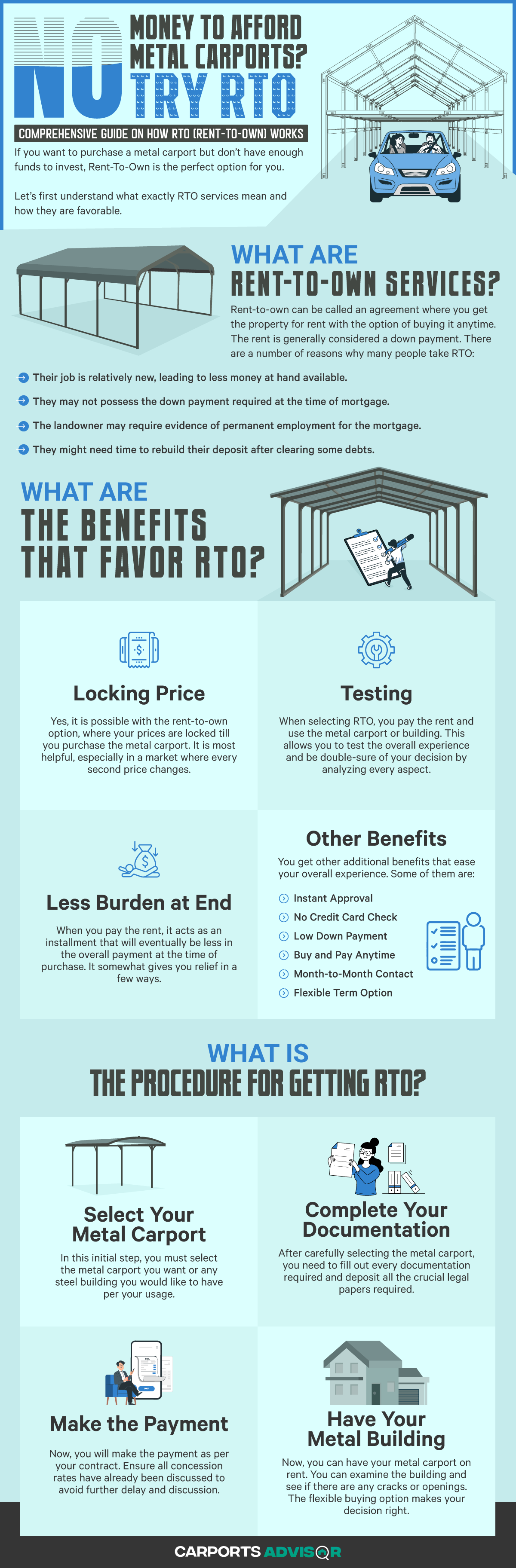 NO MONEY TO AFFORD METAL CARPORTS? TRY RTO

COMPREHENSIVE GUIDE ON HOW RTO (RENT-TO-OWN) WORKS

If you want to purchase a metal carport but don't have enough funds to invest, Rent-To-Own is the perfect option for you.

Let's first understand what exactly RTO services mean and how they are favorable.

WHAT ARE RENT-TO-OWN SERVICES?

Rent-to-own can be called an agreement where you get the property for rent with the option of buying it anytime. The rent is generally considered a down payment. There are a number of reasons why many people take RTO:

Their job is relatively new, leading to less money at hand available.

They may not possess the down payment required at the time of mortgage.

The landowner may require evidence of permanent employment for the mortgage.

They might need time to rebuild their deposit after clearing some debts.

WHAT ARE THE BENEFITS THAT FAVOR RTO?

Locking Price

Yes, it is possible with the rent-to-own option, where your prices are locked till you purchase the metal carport. It is most helpful, especially in a market where every second price changes.

Testing

When selecting RTO, you pay the rent and use the metal carport or building. This allows you to test the overall experience and be double-sure of your decision by analyzing every aspect.

Less Burden at End

When you pay the rent, it acts as an installment that will eventually be less in the overall payment at the time of purchase. It somewhat gives you relief in a few ways.

Other Benefits

You get other additional benefits that ease your overall experience. Some of them are:

Instant Approval
No Credit Card Check
Low Down Payment
Buy and Pay Anytime
Month-to-Month Contact
Flexible Term Option

WHAT IS THE PROCEDURE FOR GETTING RTO?

Select Your Metal Carport

In this initial step, you must select the metal carport you want or any steel building you would like to have per your usage.

Complete Your Documentation

After carefully selecting the metal carport, you need to fill out every documentation required and deposit all the crucial legal papers required.

Make the Payment

Now, you will make the payment as per your contract. Ensure all concession rates have already been discussed to avoid further delay and discussion.

Have Your Metal Building

Now, you can have your metal carport on rent. You can examine the building and see if there are any cracks or openings. The flexible buying option makes your decision right.

CARPORTS ADVISOR